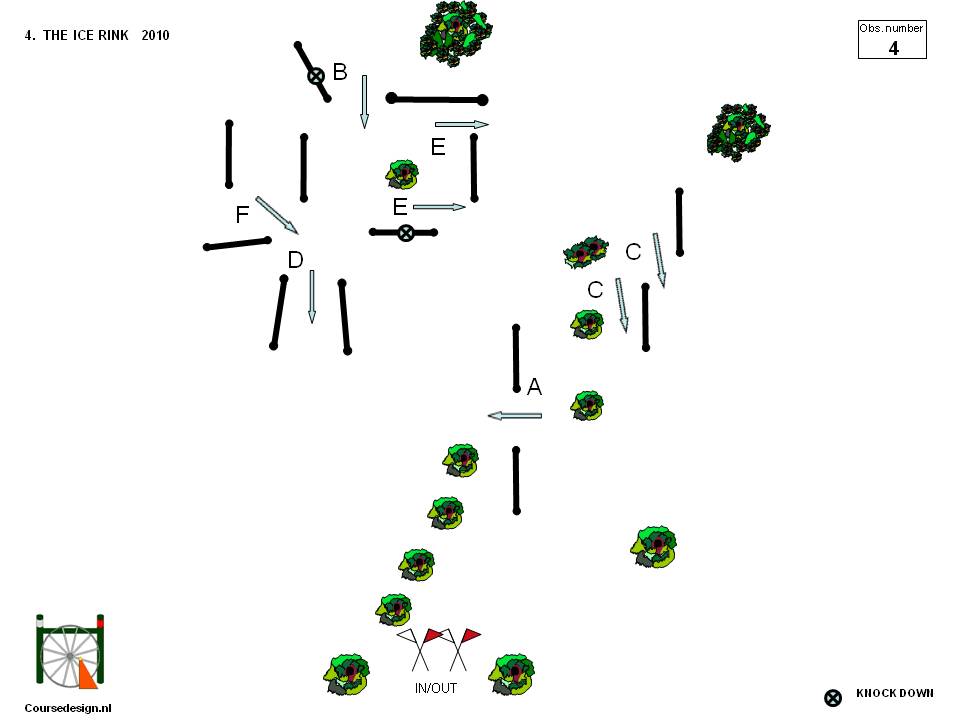 4. THE ICE RINK 2010

Obs.number
4

B

E

E

F

D

C

C

A

IN/OUT

Coursedesign.nl

KNOCK DOWN