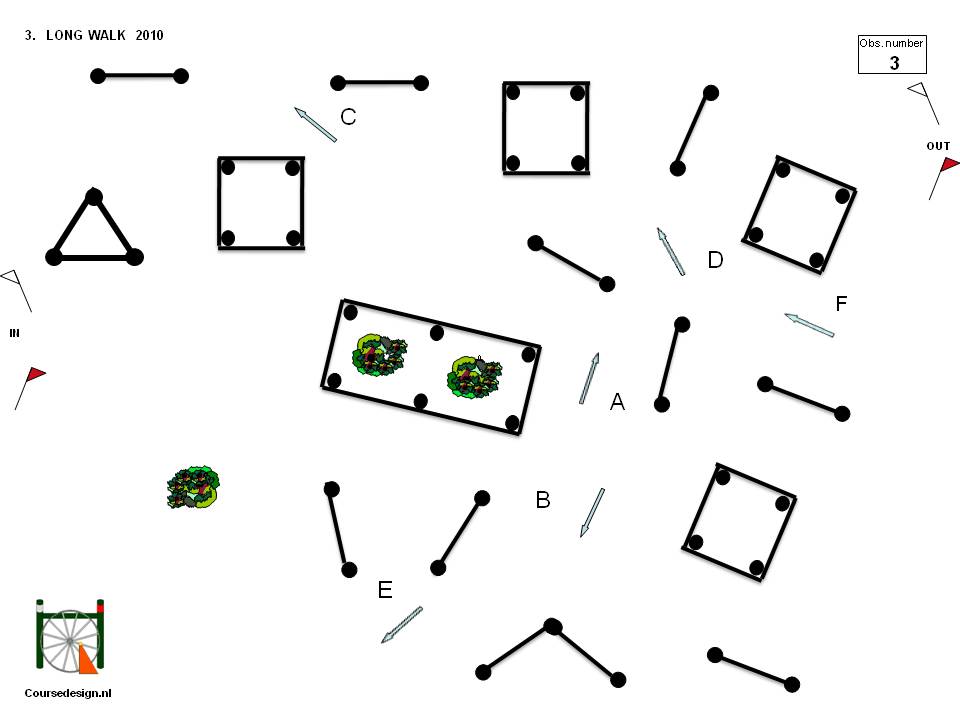 3. LONG WALK 2010

Obs. number
3

OUT

C

D

F

IN

A

B

E

Coursedesign.nl